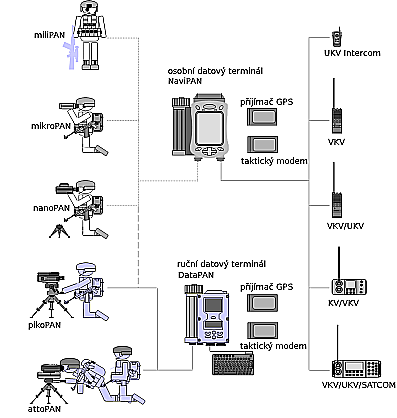 miliPAN

mikroPAN

nanoPAN

pikoPAN

attoPAN

osobní datový terminál NaviPAN

přijímač GPS

taktický modem

ruční datový terminál DataPAN

přijímač GPS

taktický modem

UKV Intercom

VKV

VKV/UKV

KV/VKV

VKV/UKV/SATCOM